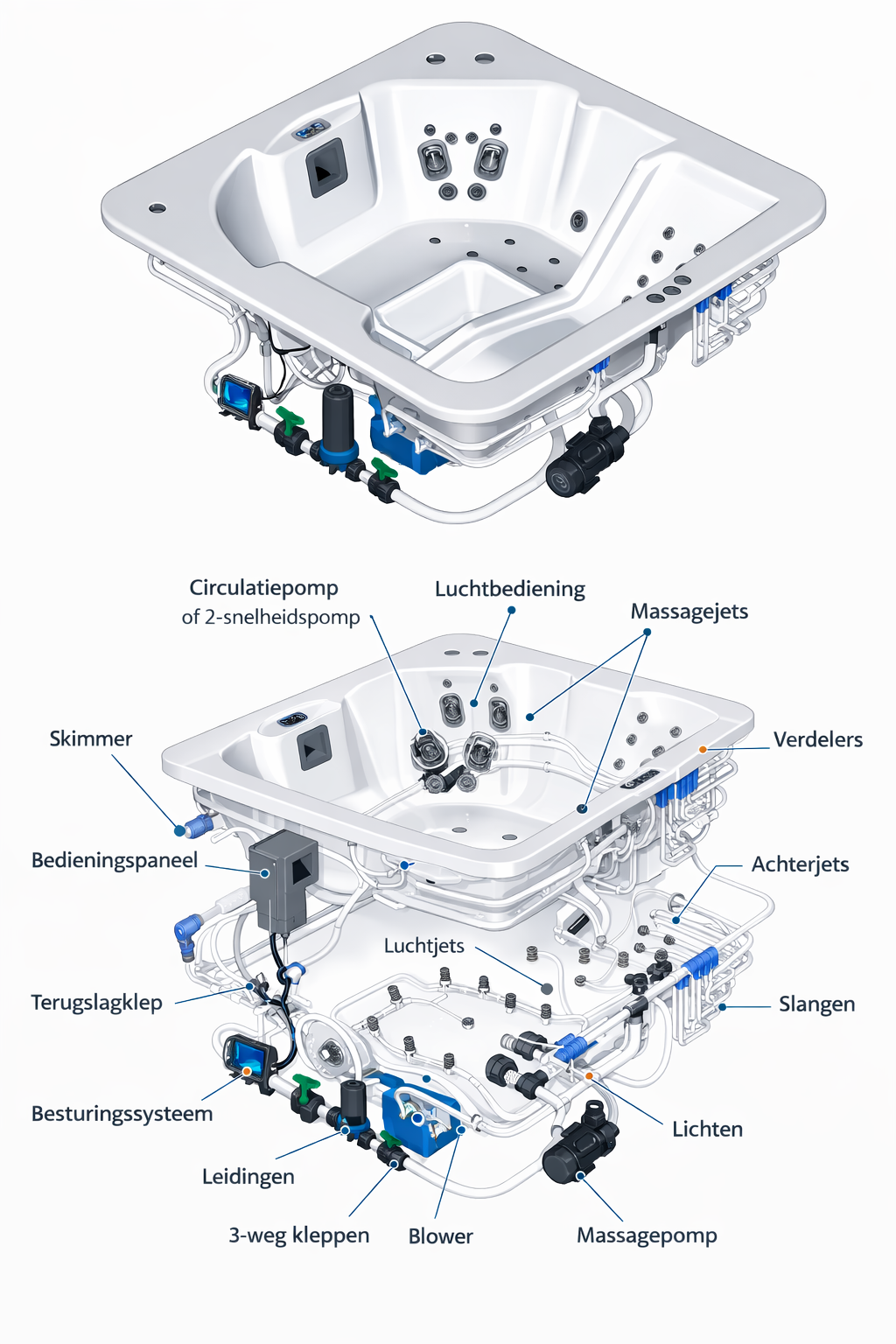 Circulatiepomp
of 2-snelheidspomp

Luchtbediening

Massagejets

Skimmer

Verdelers

Bedieningspaneel

Achterjets

Luchtjets

Terugslagklep

Slangen

Besturingssysteem

Lichten

Leidingen

3-weg kleppen

Blower

Massagepomp